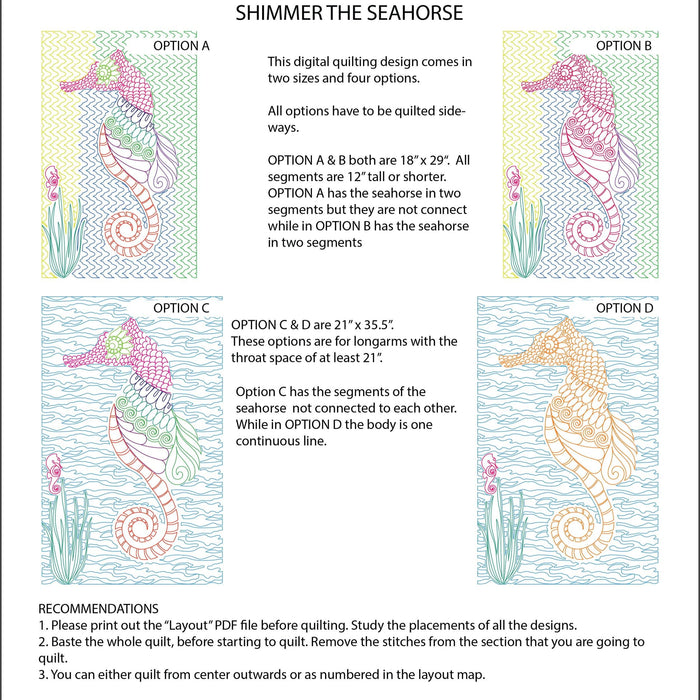 SHIMMER THE SEAHORSE

OPTION A

This digital quilting design comes in two sizes and four options.

All options have to be quilted sideways.

OPTION A & B both are 18" x 29". All segments are 12" tall or shorter. OPTION A has the seahorse in two segments but they are not connect while in OPTION B has the seahorse in two segments

OPTION B

OPTION C

OPTION C & D are 21" x 35.5". These options are for longarms with the throat space of at least 21".

Option C has the segments of the seahorse not connected to each other. While in OPTION D the body is one continuous line.

OPTION D

RECOMMENDATIONS
1. Please print out the "Layout" PDF file before quilting. Study the placements of all the designs.
2. Baste the whole quilt, before starting to quilt. Remove the stitches from the section that you are going to quilt.
3. You can either quilt from center outwards or as numbered in the layout map.