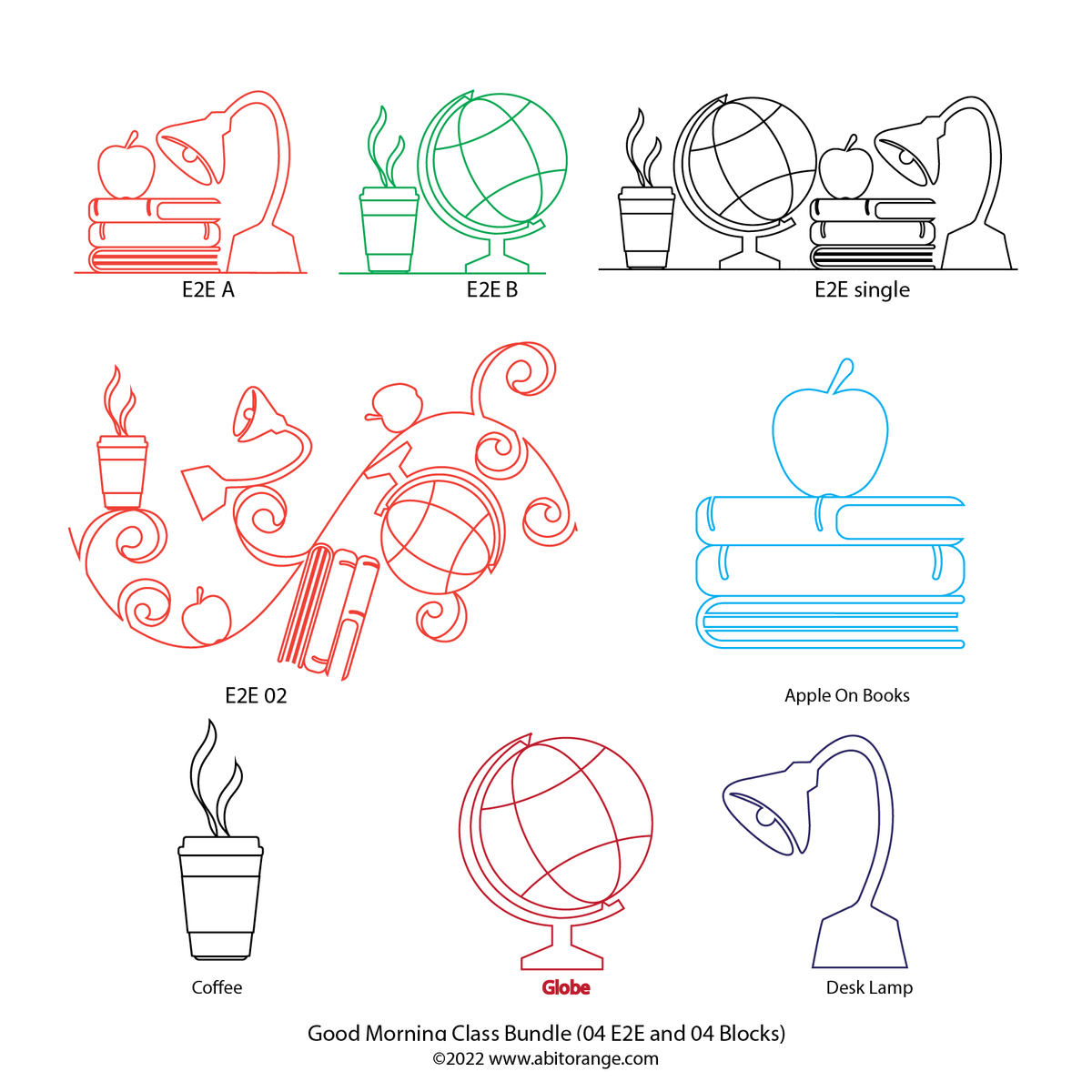 E2E A
E2E B
E2E single
E2E 02
Apple On Books
Coffee
Globe
Desk Lamp
Good Morning Class Bundle (04 E2E and 04 Blocks)
©2022 www.abitorange.com