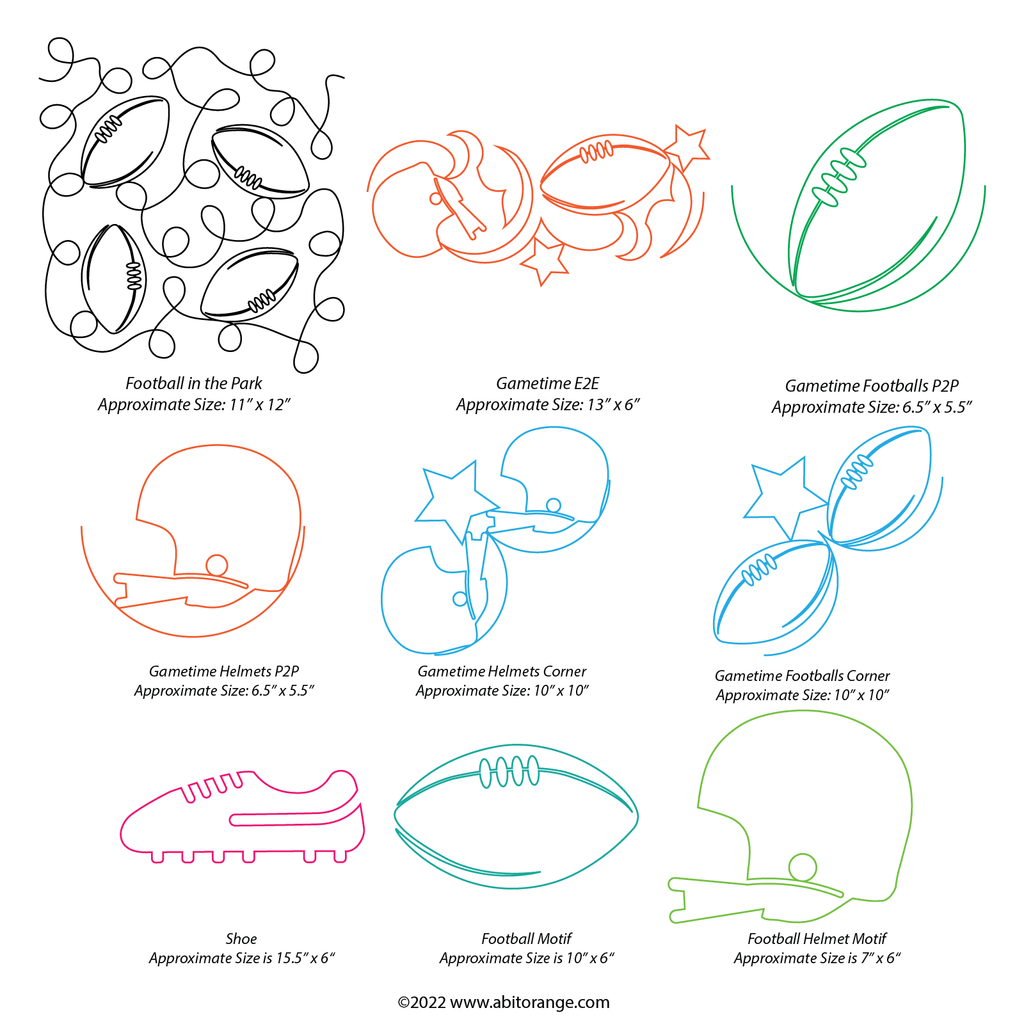 Football in the Park
Approximate Size: 11" x 12"

Gametime E2E
Approximate Size: 13" x 6"

Gametime Footballs P2P
Approximate Size: 6.5" x 5.5"

Gametime Helmets P2P
Approximate Size: 6.5" x 5.5"

Gametime Helmets Corner
Approximate Size: 10" x 10"

Gametime Footballs Corner
Approximate Size: 10" x 10"

Shoe
Approximate Size is 15.5" x 6"

Football Motif
Approximate Size is 10" x 6"

Football Helmet Motif
Approximate Size is 7" x 6"

©2022 www.abitorange.com