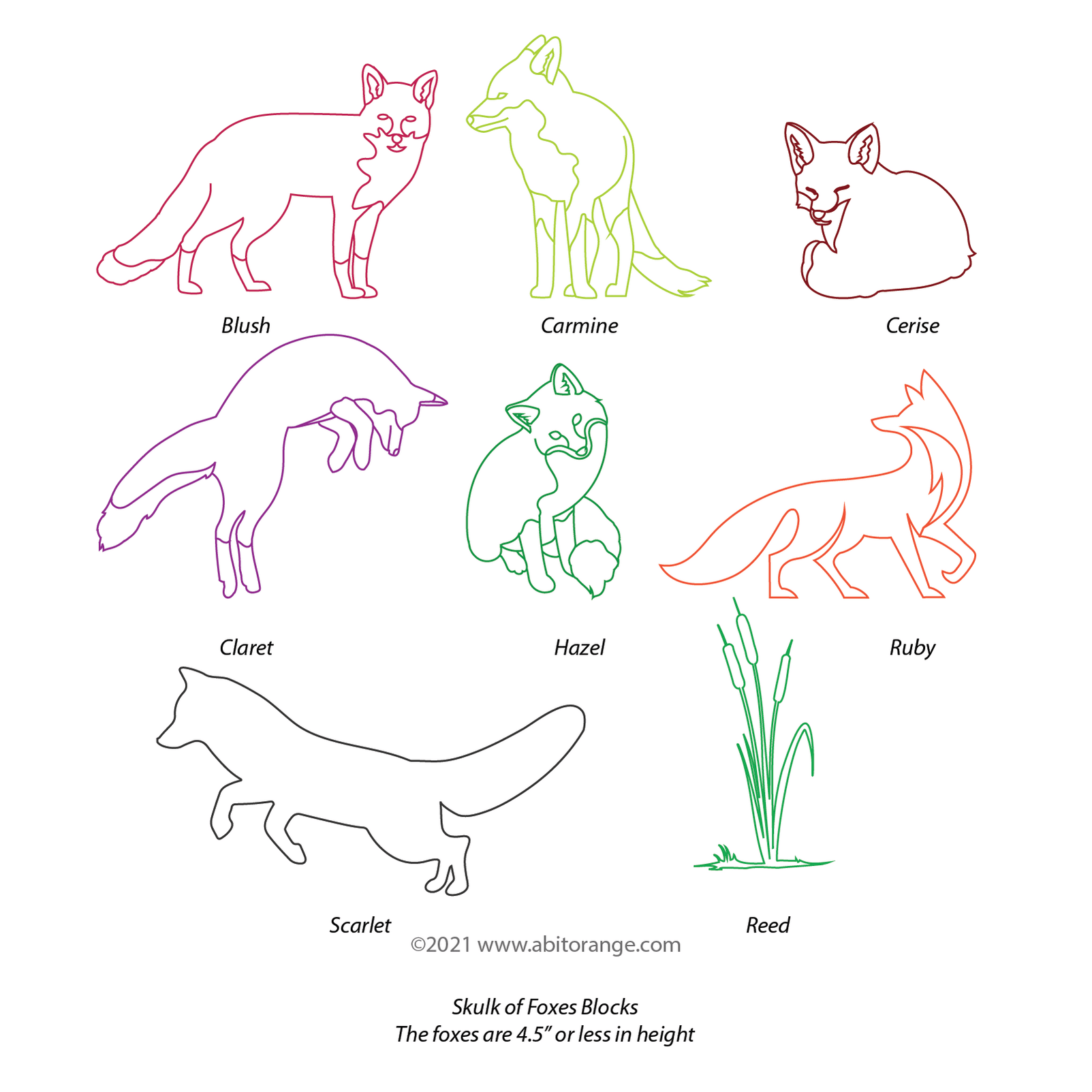 Blush

Carmine

Cerise

Claret

Hazel

Ruby

Scarlet

Reed

©2021 www.abitorange.com

Skulk of Foxes Blocks
The foxes are 4.5" or less in height