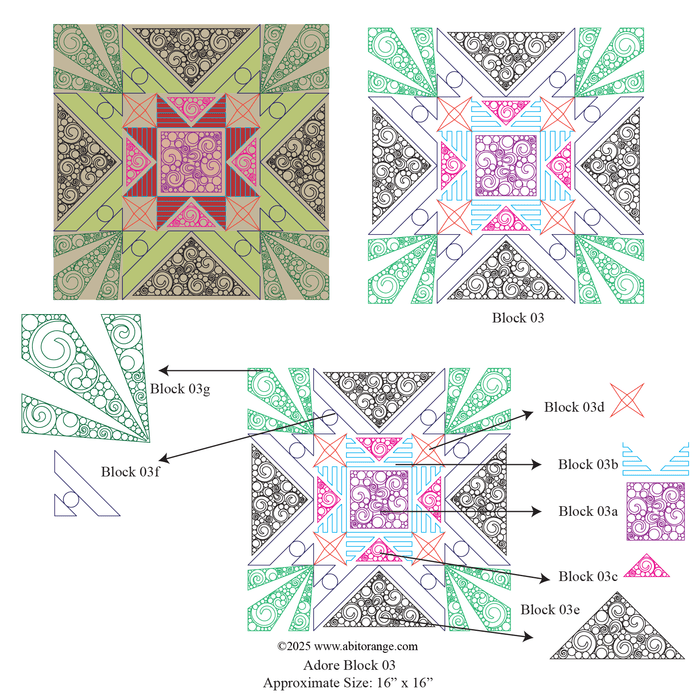 Block 03

Block 03g

Block 03f

Block 03d

Block 03b

Block 03a

Block 03c

Block 03e

©2025 www.abitorange.com
Adore Block 03
Approximate Size: 16” x 16”