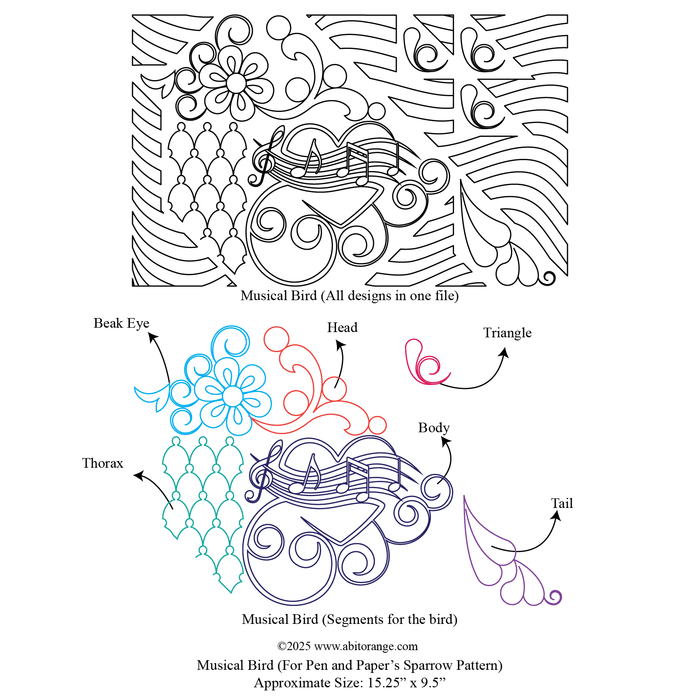 Musical Bird (All designs in one file)

Beak Eye

Head

Triangle

Body

Thorax

Tail

Musical Bird (Segments for the bird)

©2025 www.abitorange.com

Musical Bird (For Pen and Paper's Sparrow Pattern)

Approximate Size: 15.25" x 9.5"