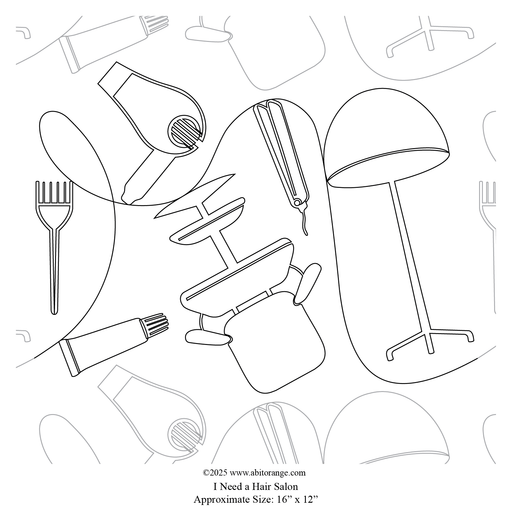 ©2025 www.abitorange.com
I Need a Hair Salon
Approximate Size: 16” x 12”