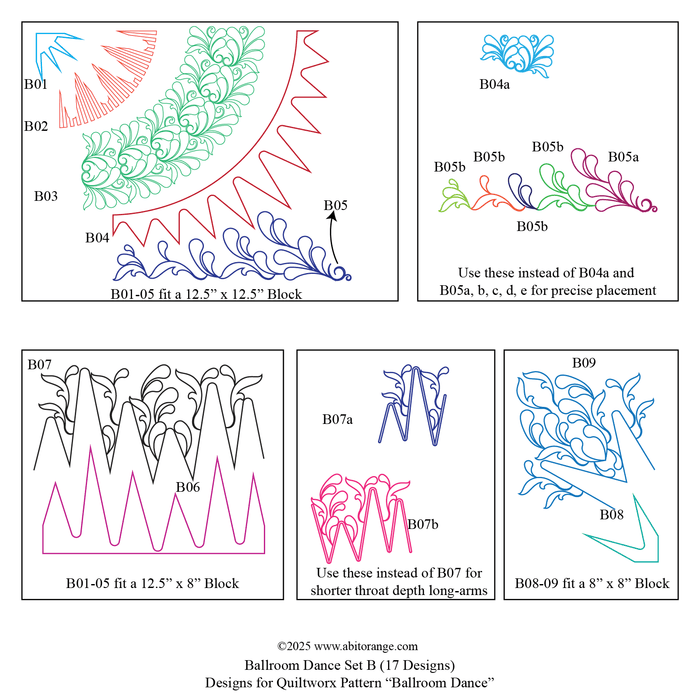 B01
B02
B03
B04
B05
B01-05 fit a 12.5” x 12.5” Block

B04a
B05b
B05b
B05b
B05a
B05b
Use these instead of B04a and B05a, b, c, d, e for precise placement

B07
B06
B01-05 fit a 12.5” x 8” Block

B07a
B07b
Use these instead of B07 for shorter throat depth long-arms

B09
B08
B08-09 fit a 8” x 8” Block

©2025 www.abitorange.com
Ballroom Dance Set B (17 Designs)
Designs for Quiltworx Pattern “Ballroom Dance”