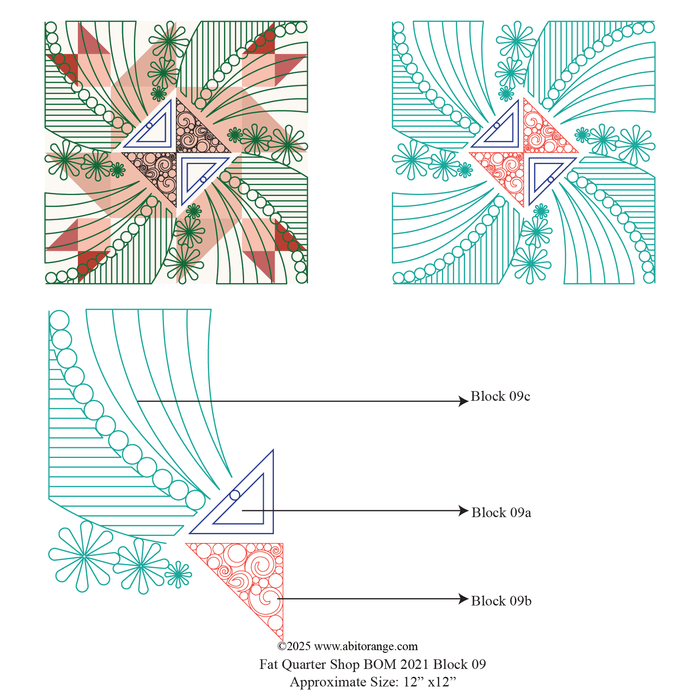 Block 09c

Block 09a

Block 09b

©2025 www.abitorange.com
Fat Quarter Shop BOM 2021 Block 09
Approximate Size: 12" x12"