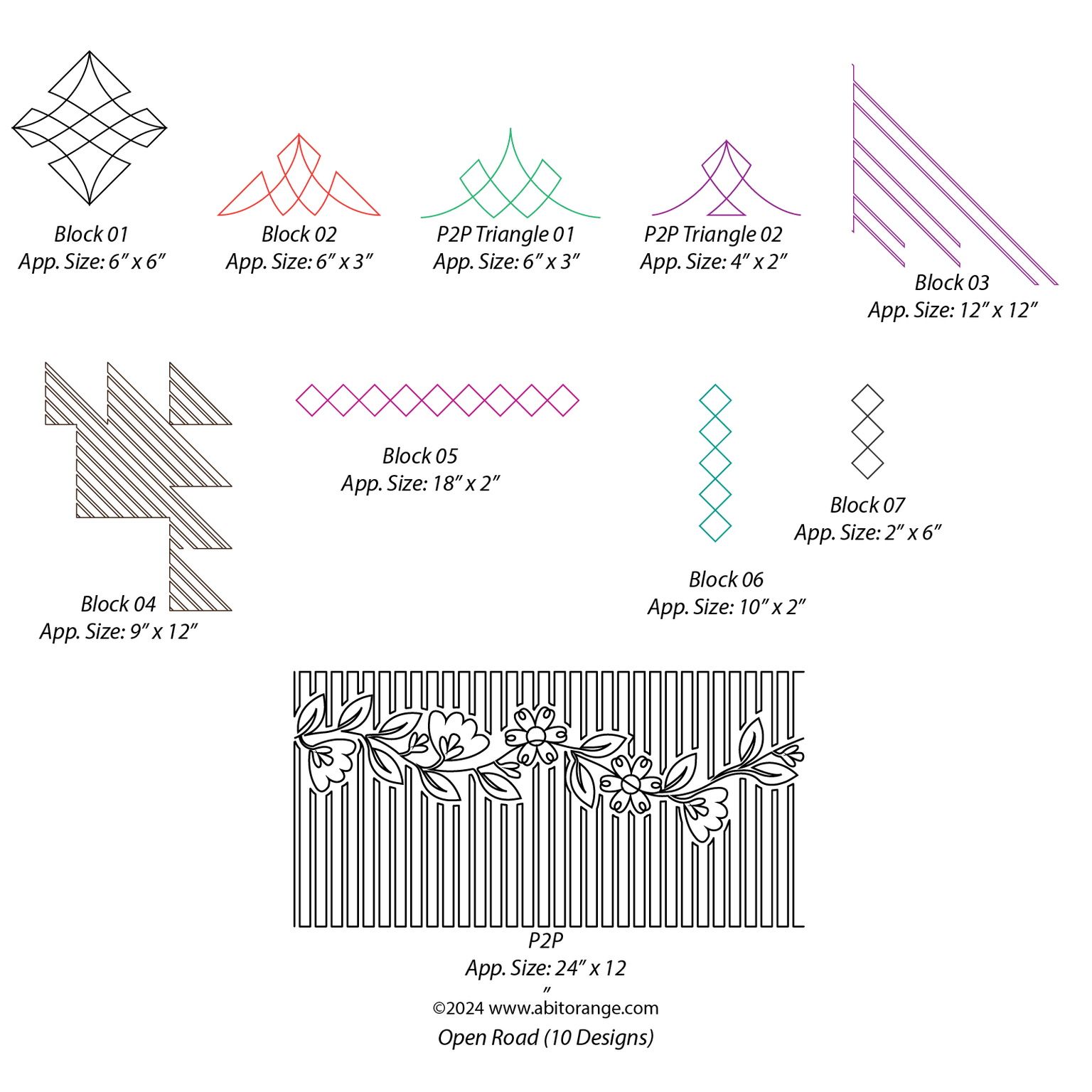 Block 01
App. Size: 6″ x 6″

Block 02
App. Size: 6″ x 3″

P2P Triangle 01
App. Size: 6″ x 3″

P2P Triangle 02
App. Size: 4″ x 2″

Block 03
App. Size: 12″ x 12″

Block 04
App. Size: 9″ x 12″

Block 05
App. Size: 18″ x 2″

Block 06
App. Size: 10″ x 2″

Block 07
App. Size: 2″ x 6″

P2P
App. Size: 24″ x 12
″

©2024 www.abitorange.com
Open Road (10 Designs)