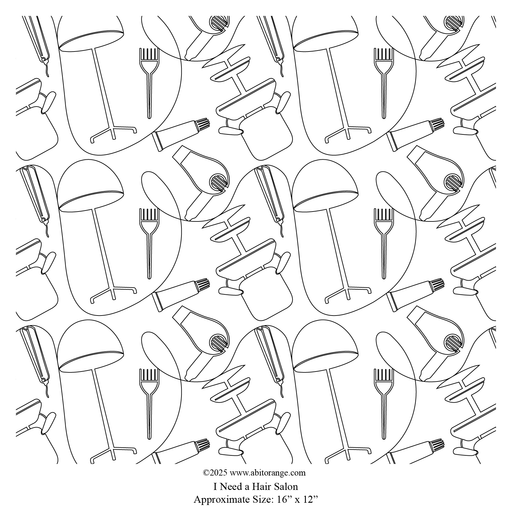 ©2025 www.abitorange.com
I Need a Hair Salon
Approximate Size: 16” x 12”