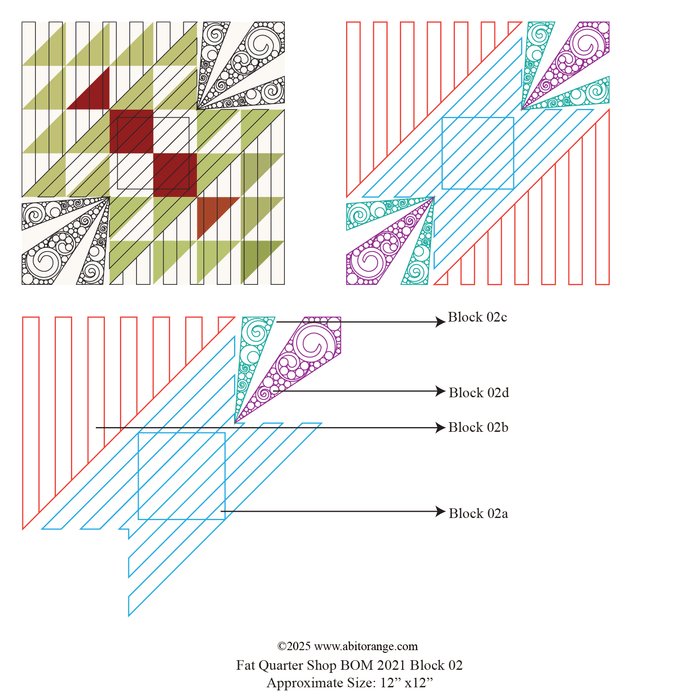 Block 02c

Block 02d

Block 02b

Block 02a

©2025 www.abitorange.com
Fat Quarter Shop BOM 2021 Block 02
Approximate Size: 12” x12”